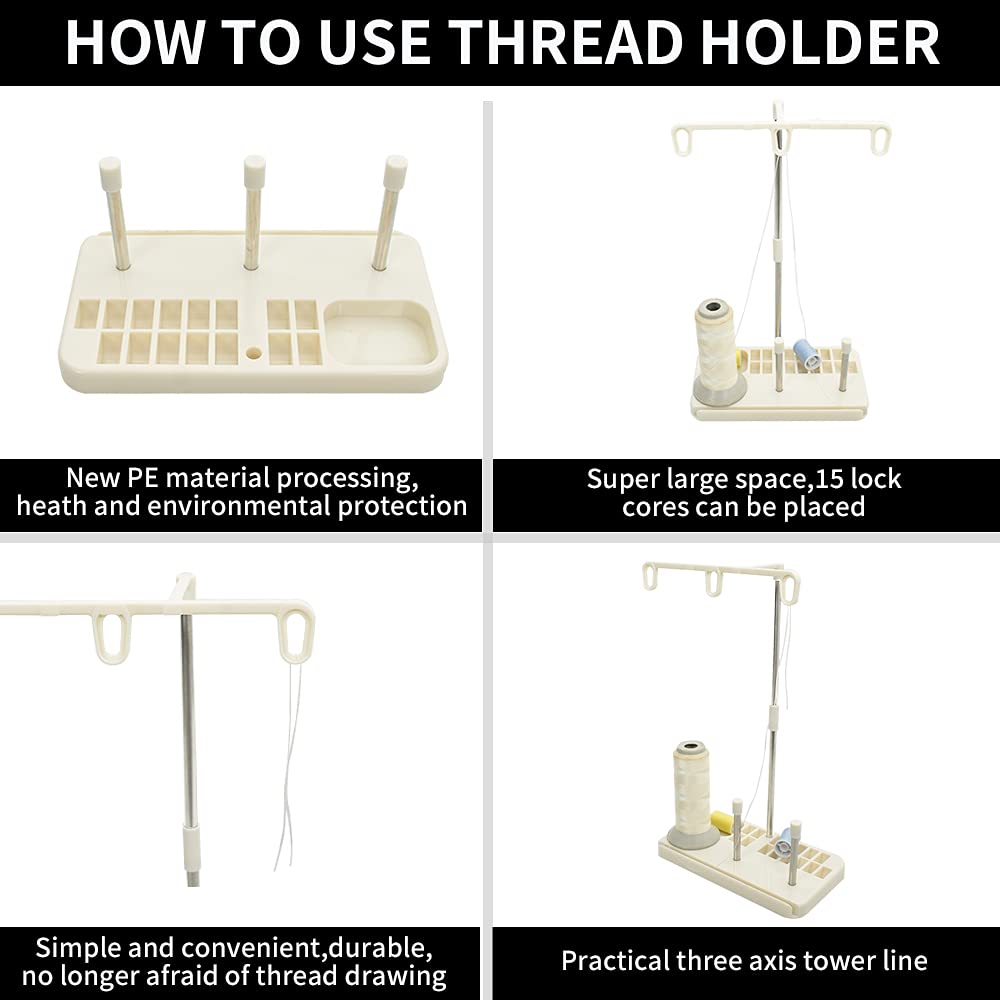 HOW TO USE THREAD HOLDER

New PE material processing, heath and environmental protection

Super large space,15 lock cores can be placed

Simple and convenient,durable, no longer afraid of thread drawing

Practical three axis tower line