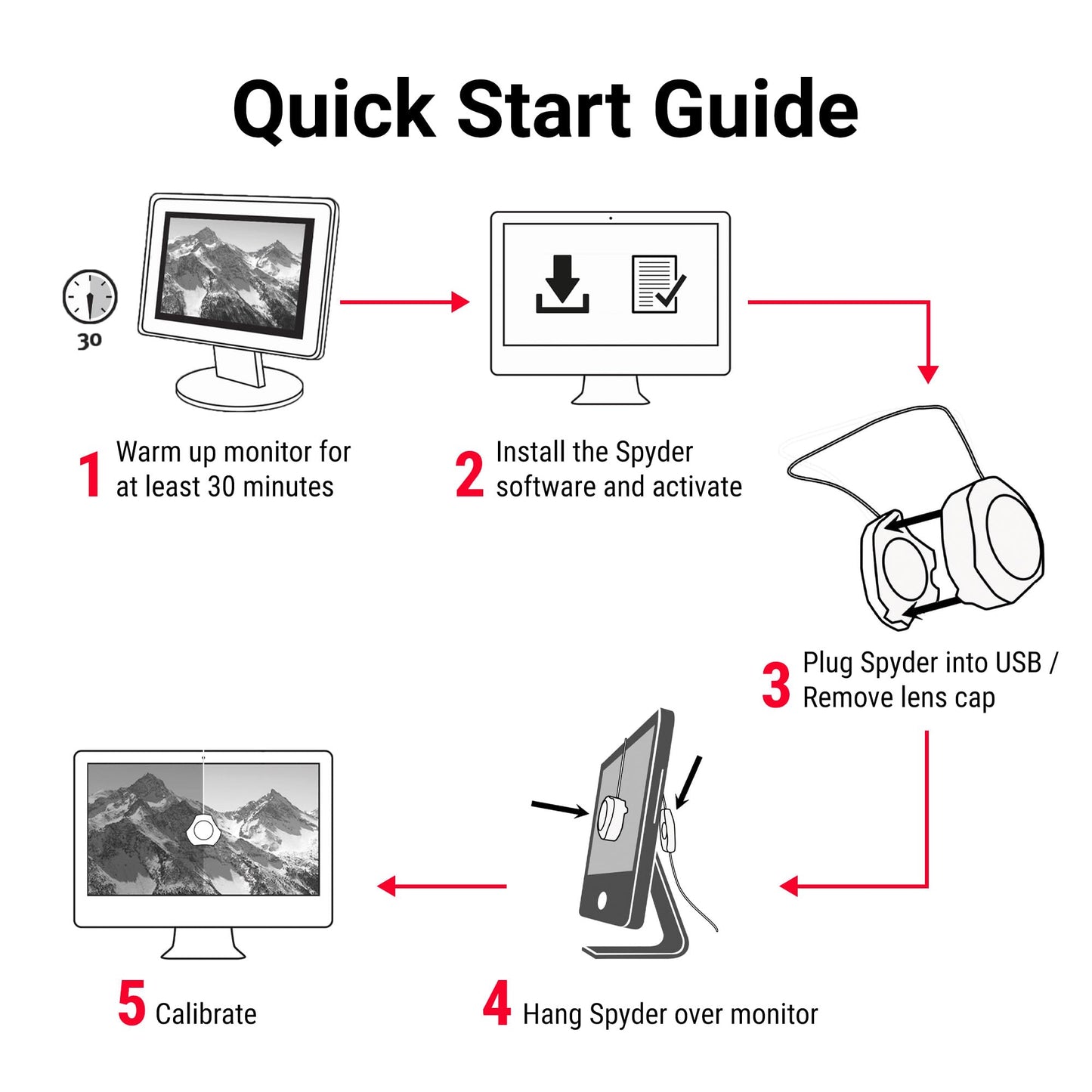 Quick Start Guide

30

1 Warm up monitor for at least 30 minutes

2 Install the Spyder software and activate

3 Plug Spyder into USB / Remove lens cap

4 Hang Spyder over monitor

5 Calibrate