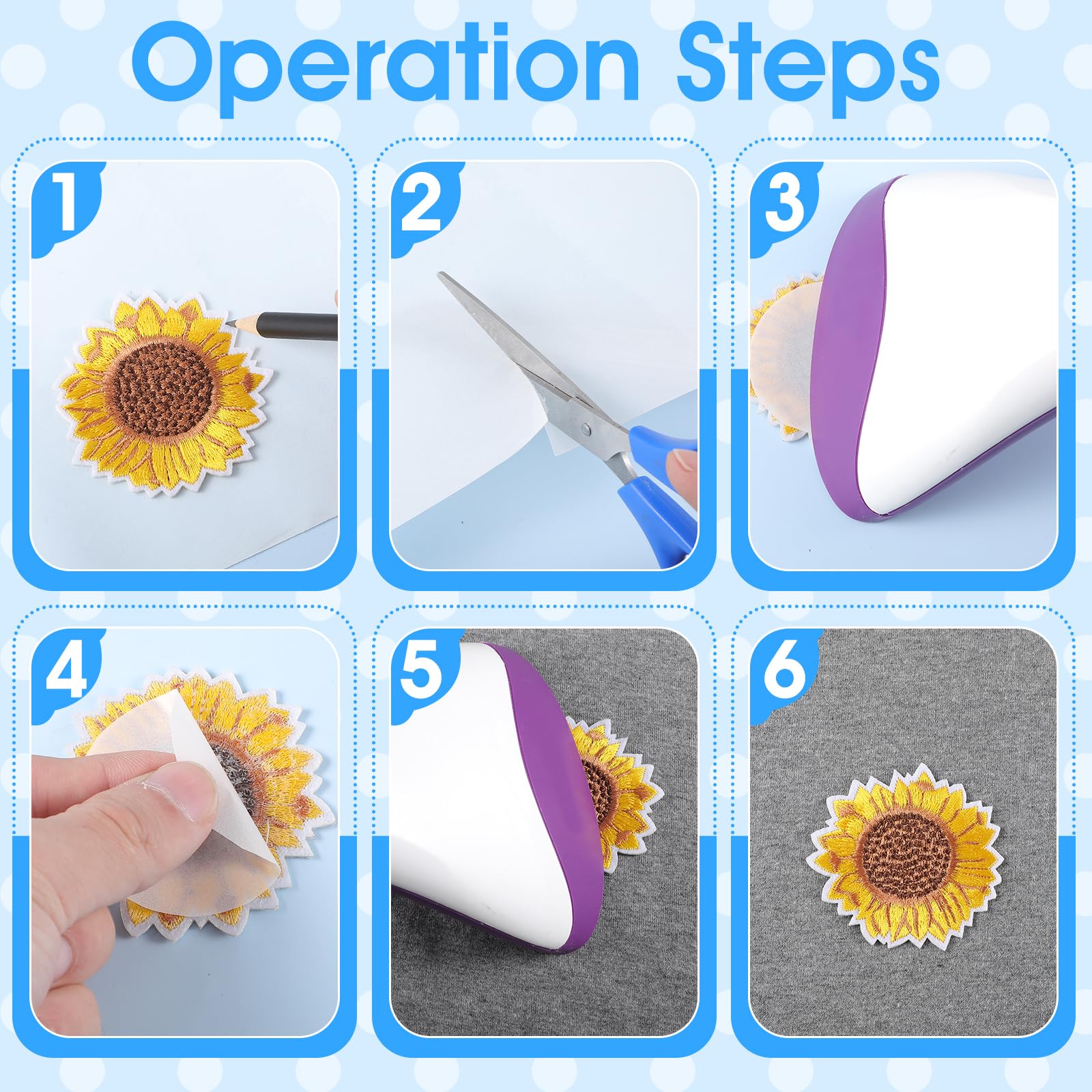 Operation Steps

1

2

3

4

5

6