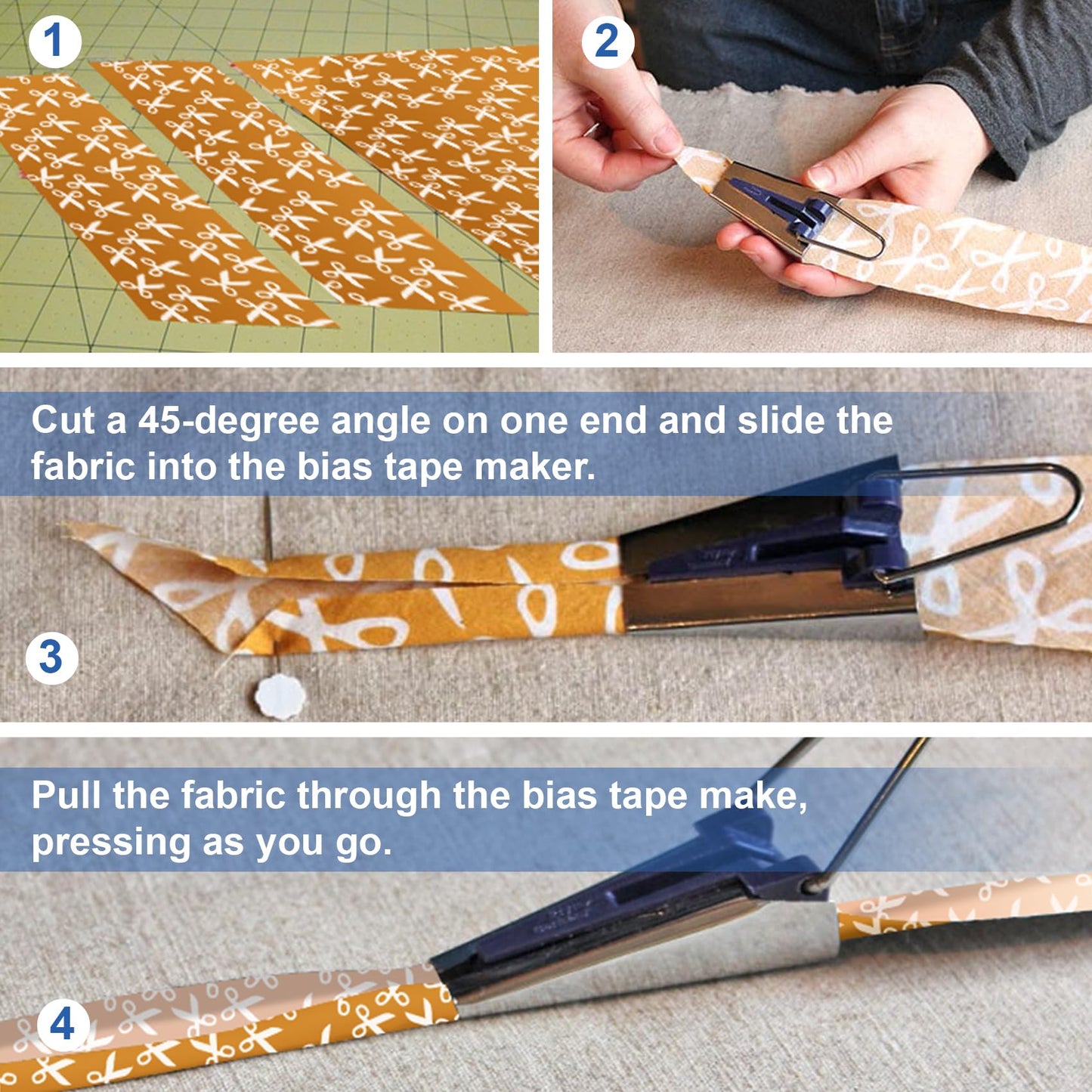 1

2

Cut a 45-degree angle on one end and slide the fabric into the bias tape maker.

3

Pull the fabric through the bias tape make, pressing as you go.

4