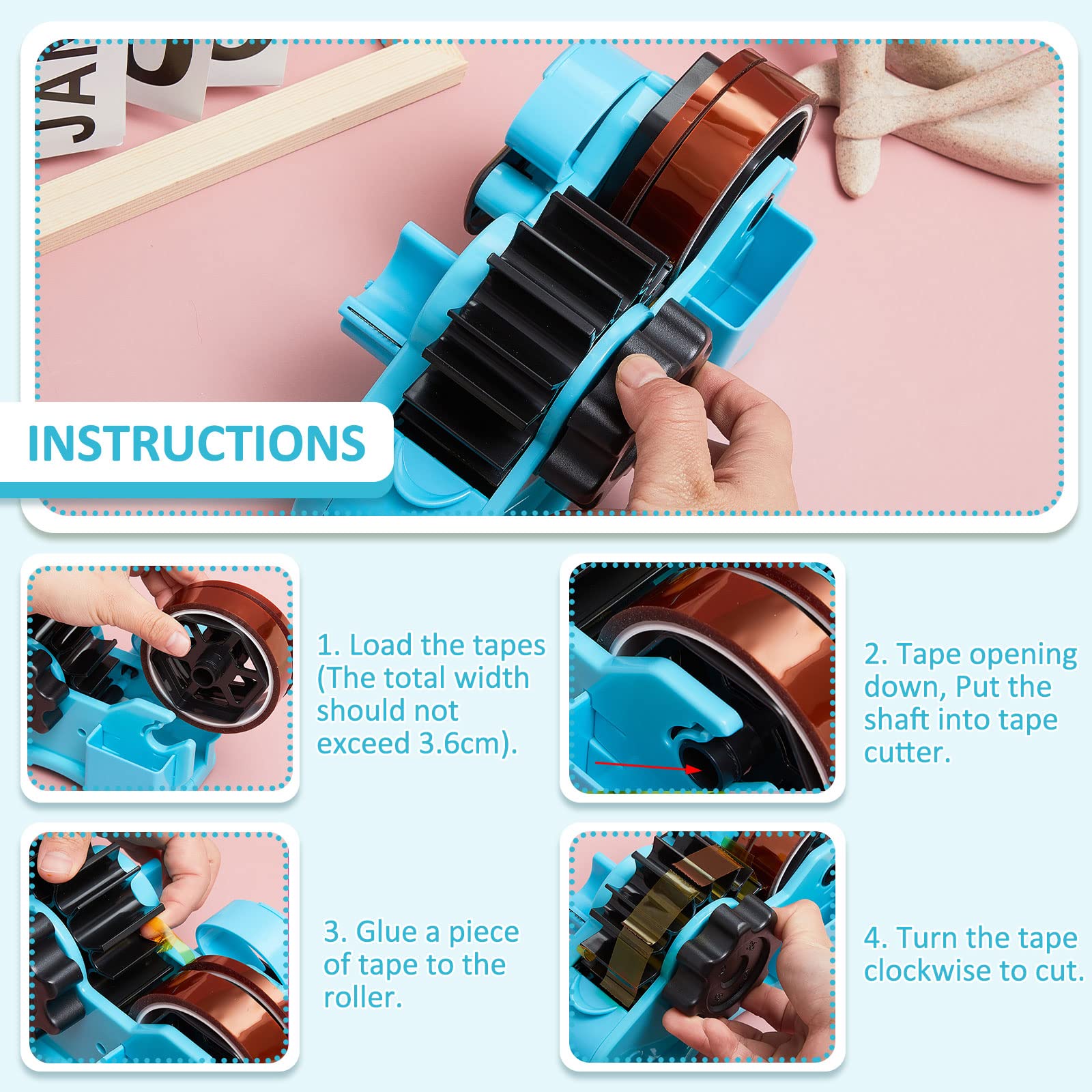 JA

INSTRUCTIONS

1. Load the tapes (The total width should not exceed 3.6cm).

2. Tape opening down, Put the shaft into tape cutter.

3. Glue a piece of tape to the roller.

4. Turn the tape clockwise to cut.