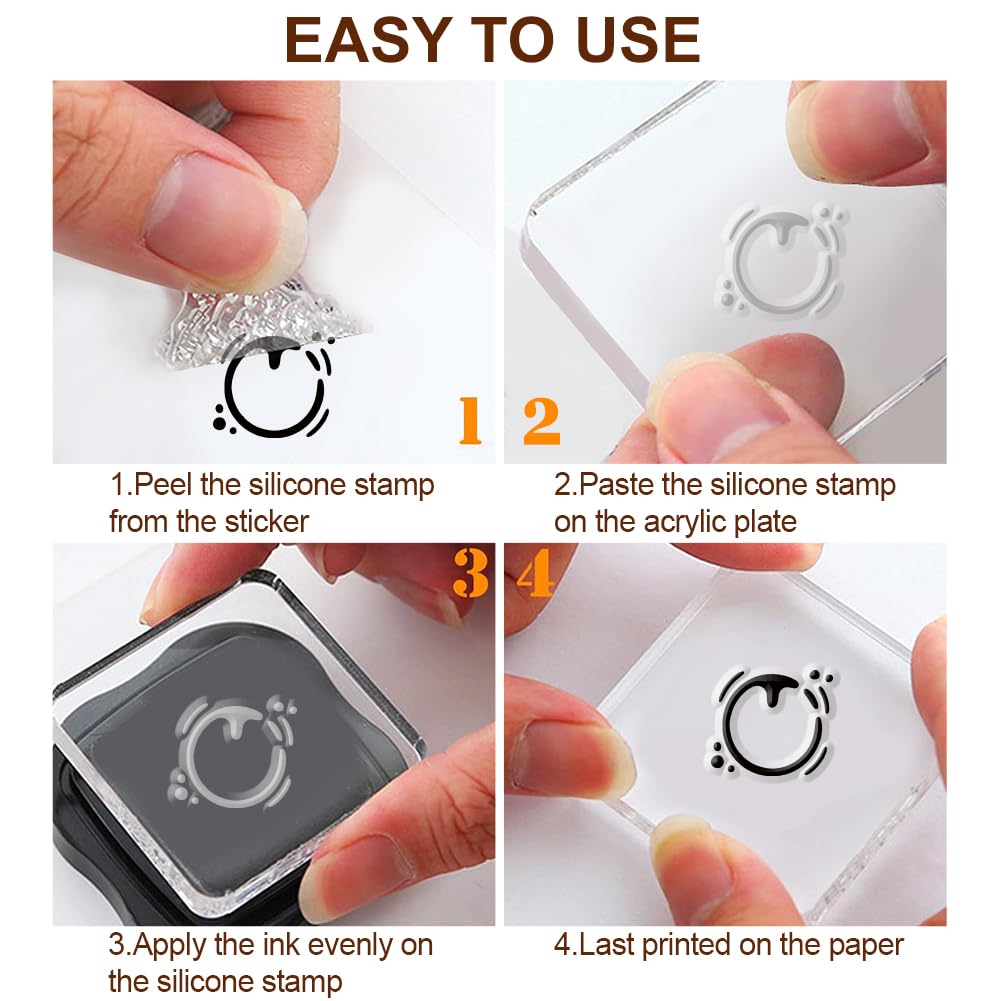 EASY TO USE

1

2

1.Peel the silicone stamp from the sticker

2.Paste the silicone stamp on the acrylic plate

3

4

3.Apply the ink evenly on the silicone stamp

4.Last printed on the paper