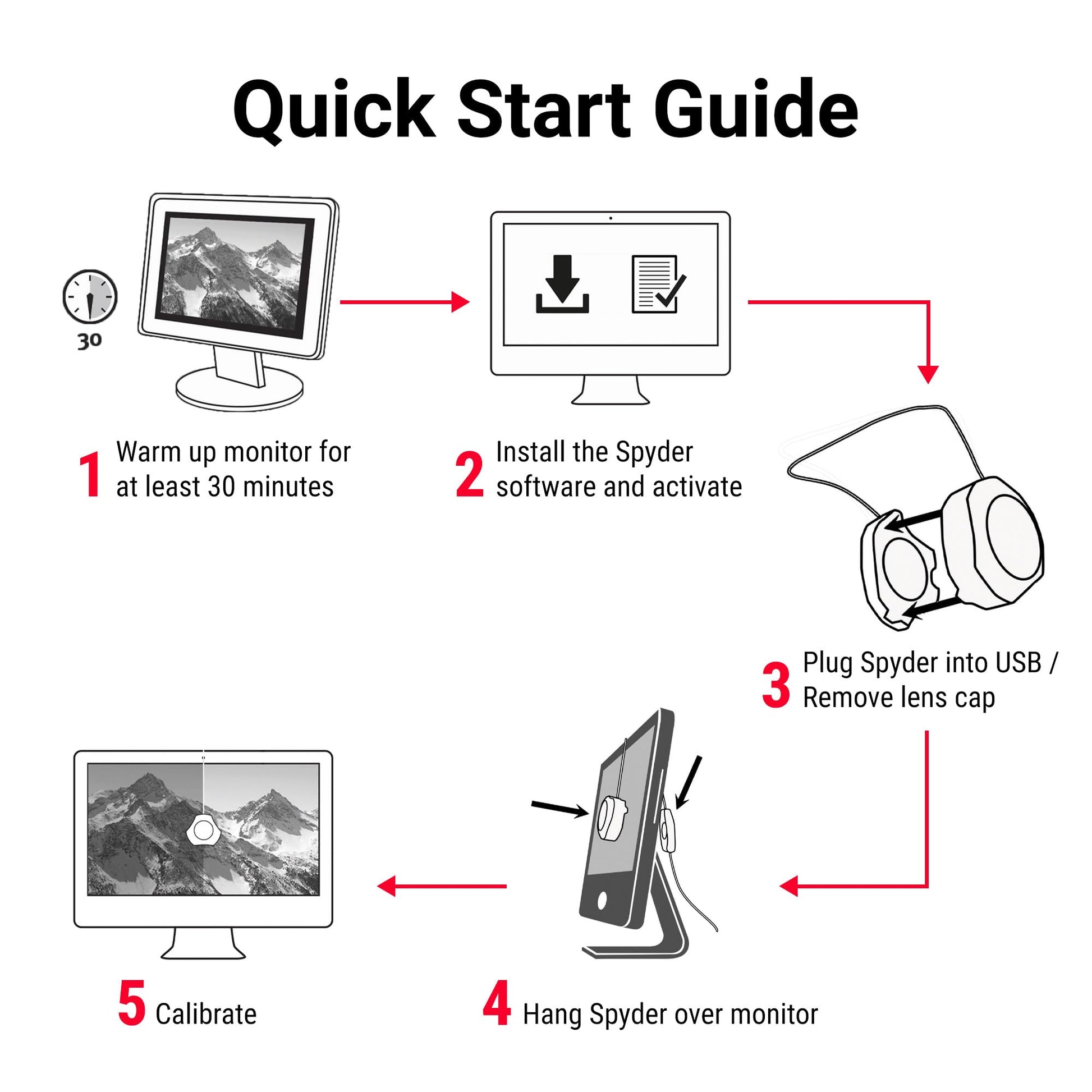 Quick Start Guide

30

1 Warm up monitor for at least 30 minutes

2 Install the Spyder software and activate

3 Plug Spyder into USB / Remove lens cap

4 Hang Spyder over monitor

5 Calibrate