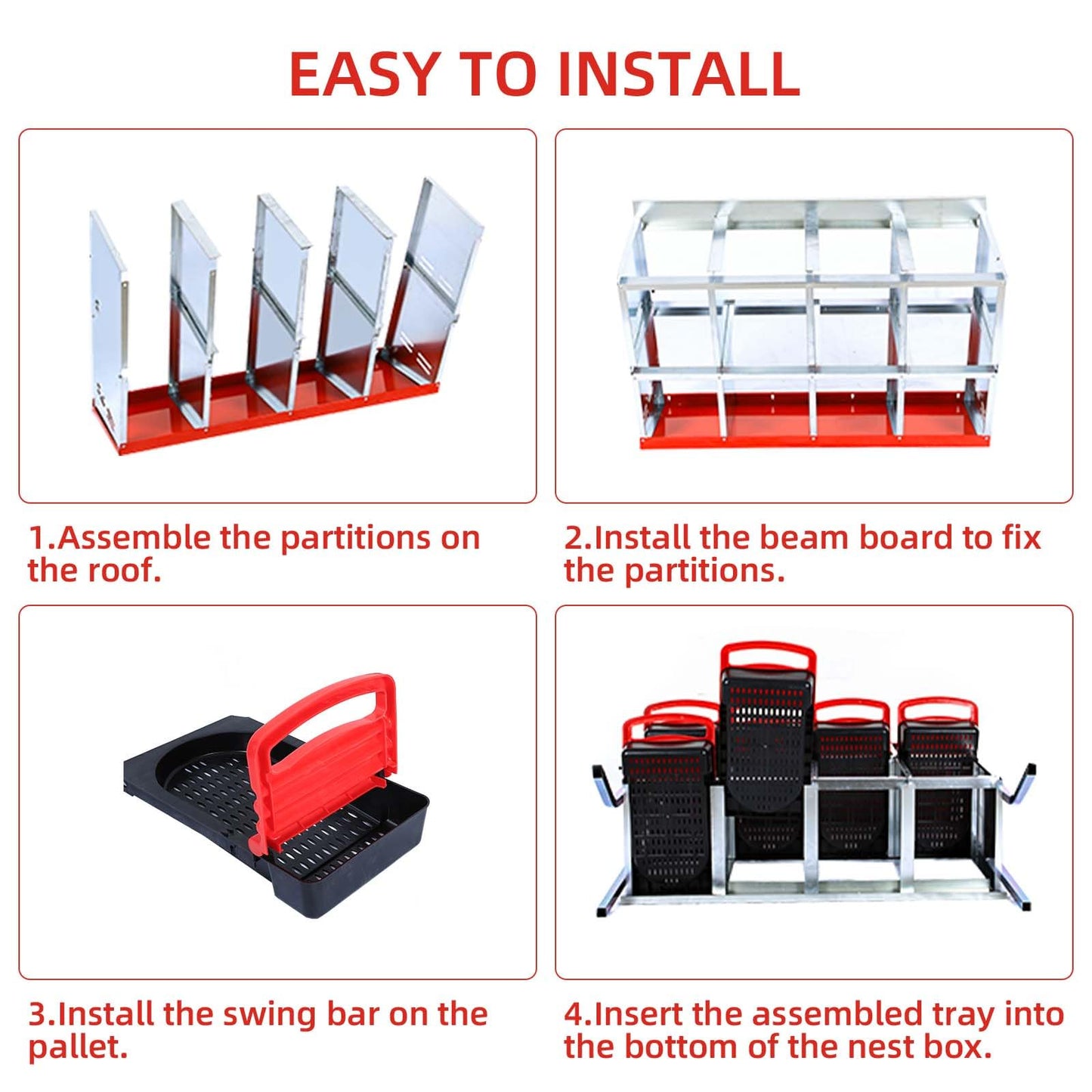 EASY TO INSTALL

1.Assemble the partitions on the roof.

2.Install the beam board to fix the partitions.

3.Install the swing bar on the pallet.

4.Insert the assembled tray into the bottom of the nest box.