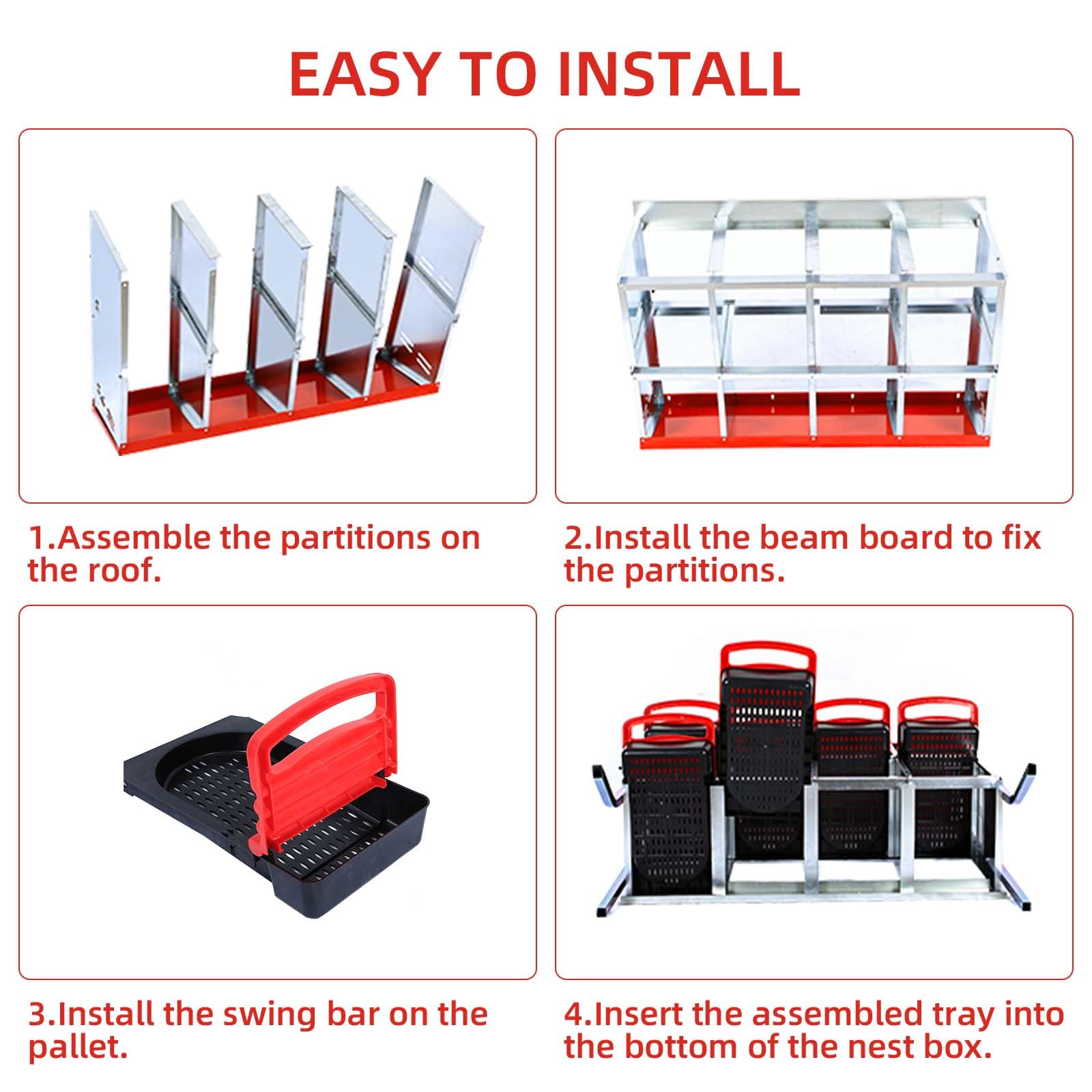 EASY TO INSTALL

1.Assemble the partitions on the roof.

2.Install the beam board to fix the partitions.

3.Install the swing bar on the pallet.

4.Insert the assembled tray into the bottom of the nest box.