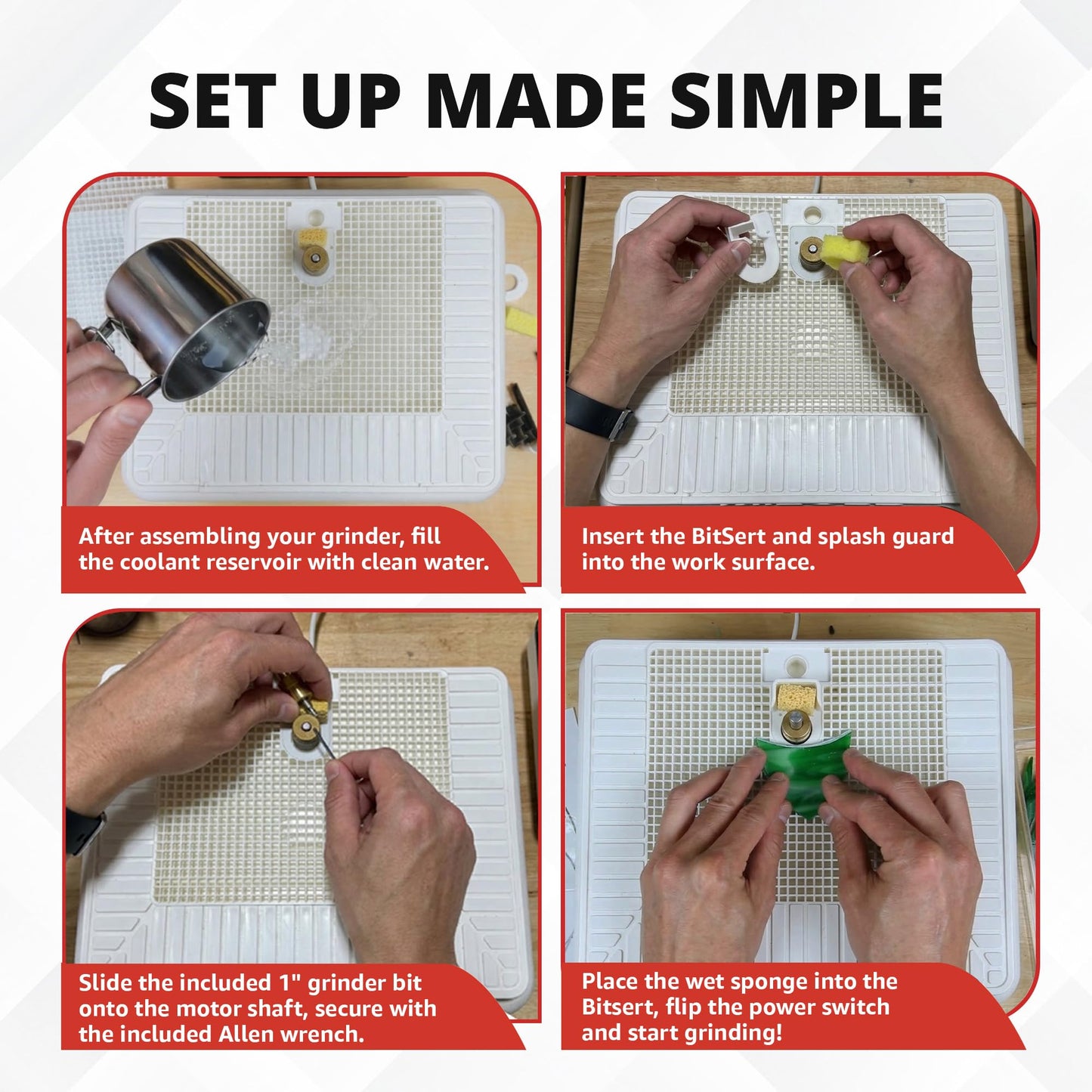 SET UP MADE SIMPLE

After assembling your grinder, fill the coolant reservoir with clean water.

Insert the BitSert and splash guard into the work surface.

Slide the included 1" grinder bit onto the motor shaft, secure with the included Allen wrench.

Place the wet sponge into the Bitsert, flip the power switch and start grinding!