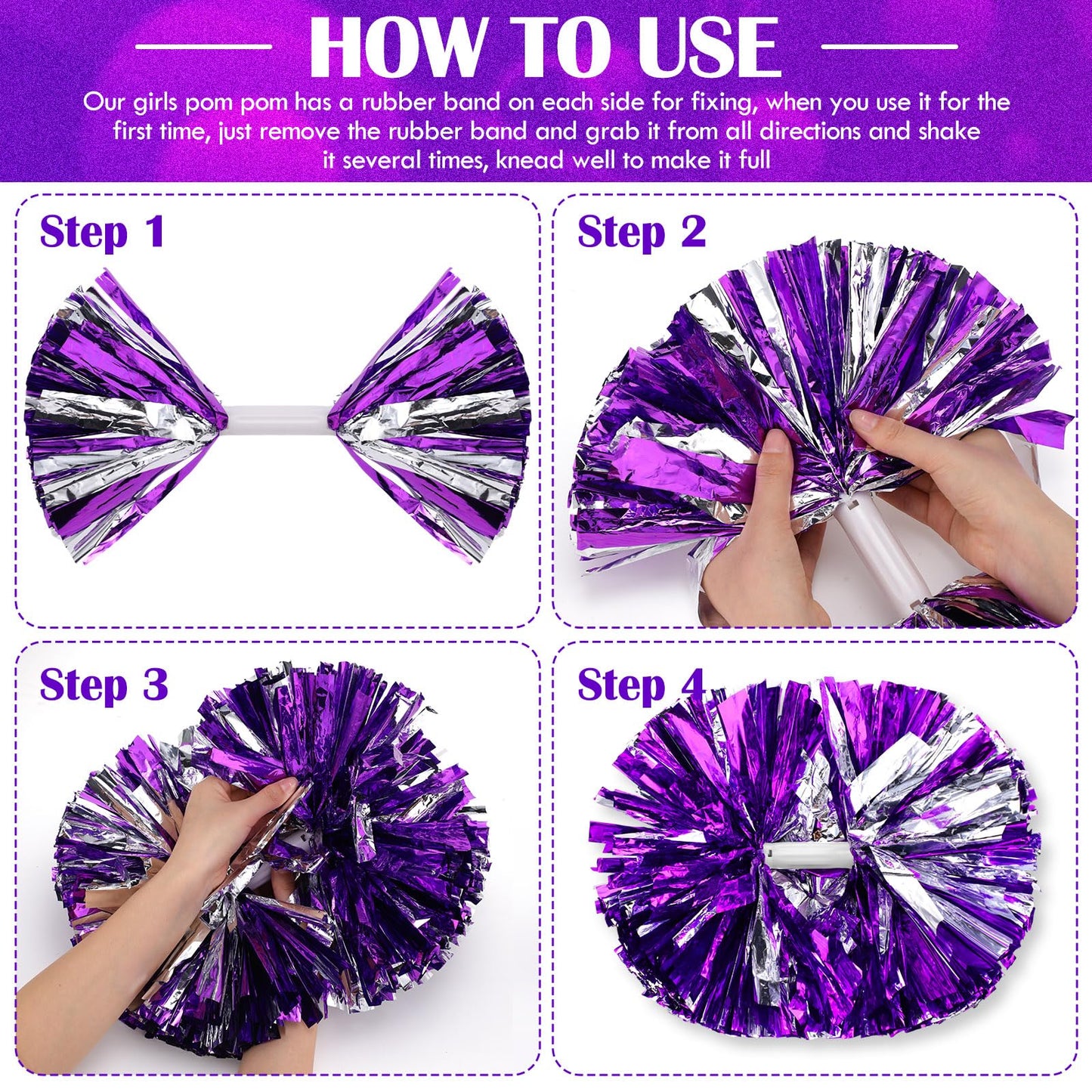 HOW TO USE

Our girls pom pom has a rubber band on each side for fixing, when you use it for the first time, just remove the rubber band and grab it from all directions and shake it several times, knead well to make it full

Step 1

Step 2

Step 3

Step 4