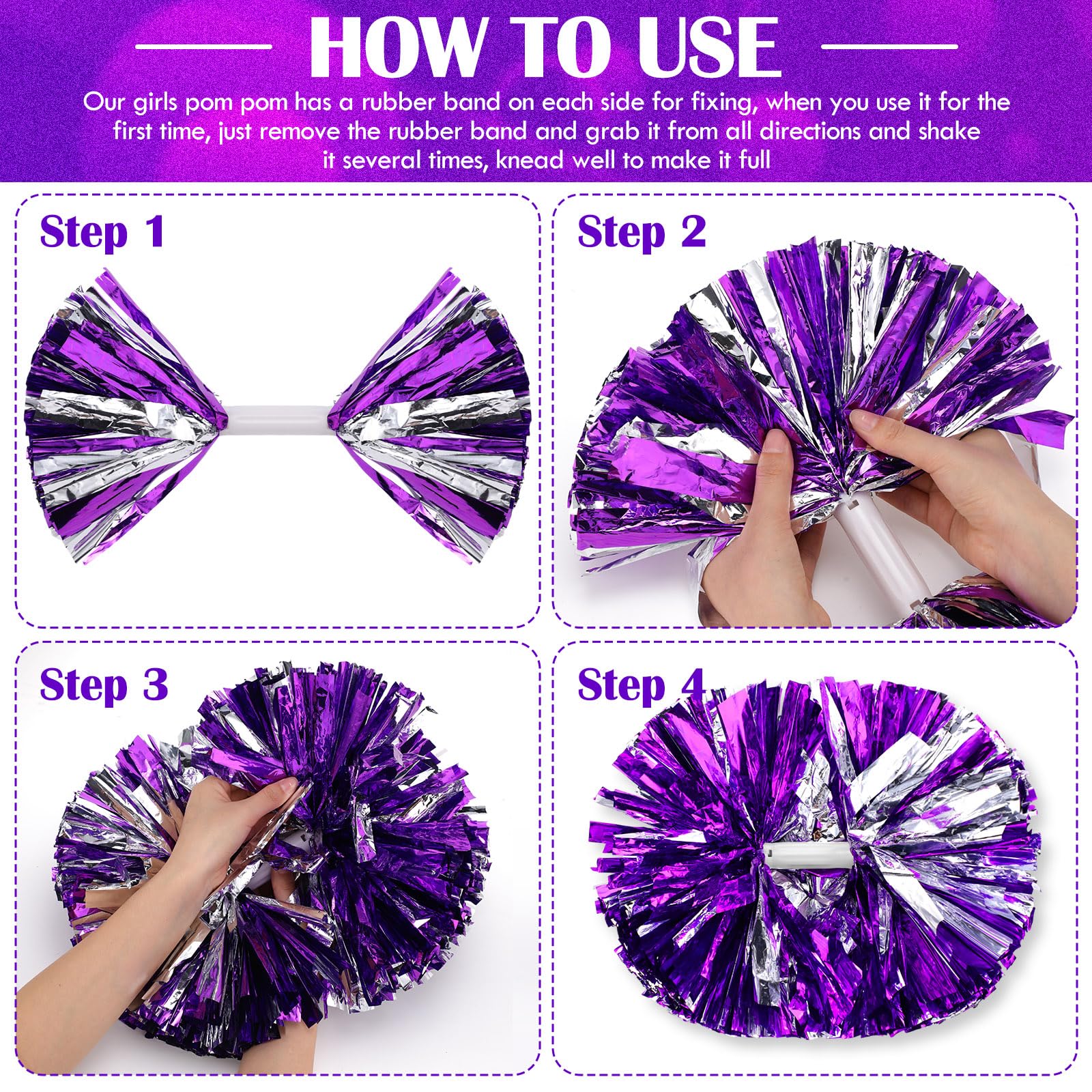 HOW TO USE

Our girls pom pom has a rubber band on each side for fixing, when you use it for the first time, just remove the rubber band and grab it from all directions and shake it several times, knead well to make it full

Step 1

Step 2

Step 3

Step 4